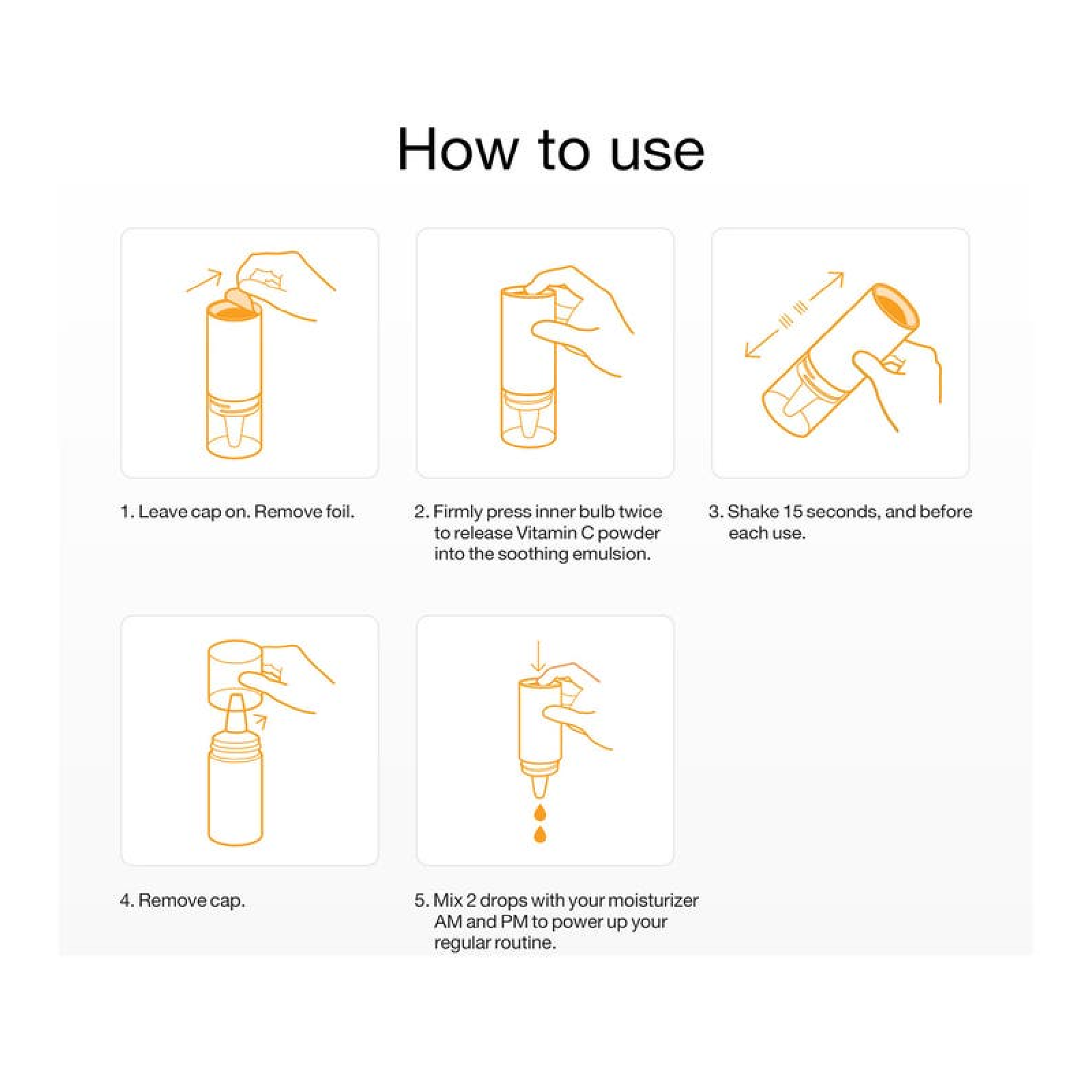 How to use

1. Leave cap on. Remove foil.

2. Firmly press inner bulb twice to release Vitamin C powder into the soothing emulsion.

3. Shake 15 seconds, and before each use.

4. Remove cap.

5. Mix 2 drops with your moisturizer AM and PM to power up your regular routine.