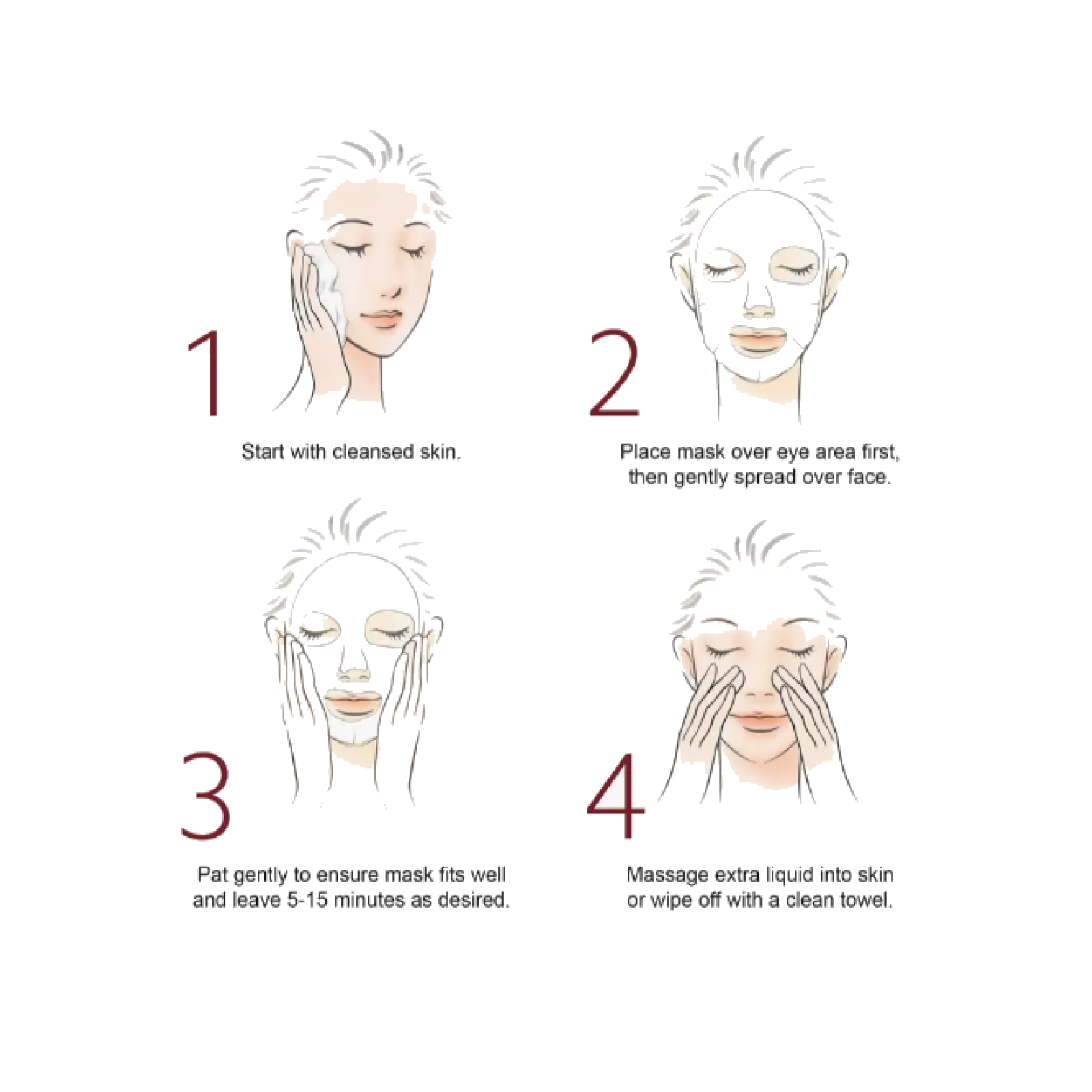 1

Start with cleansed skin.

2

Place mask over eye area first, then gently spread over face.

3

Pat gently to ensure mask fits well and leave 5-15 minutes as desired.

4

Massage extra liquid into skin or wipe off with a clean towel.