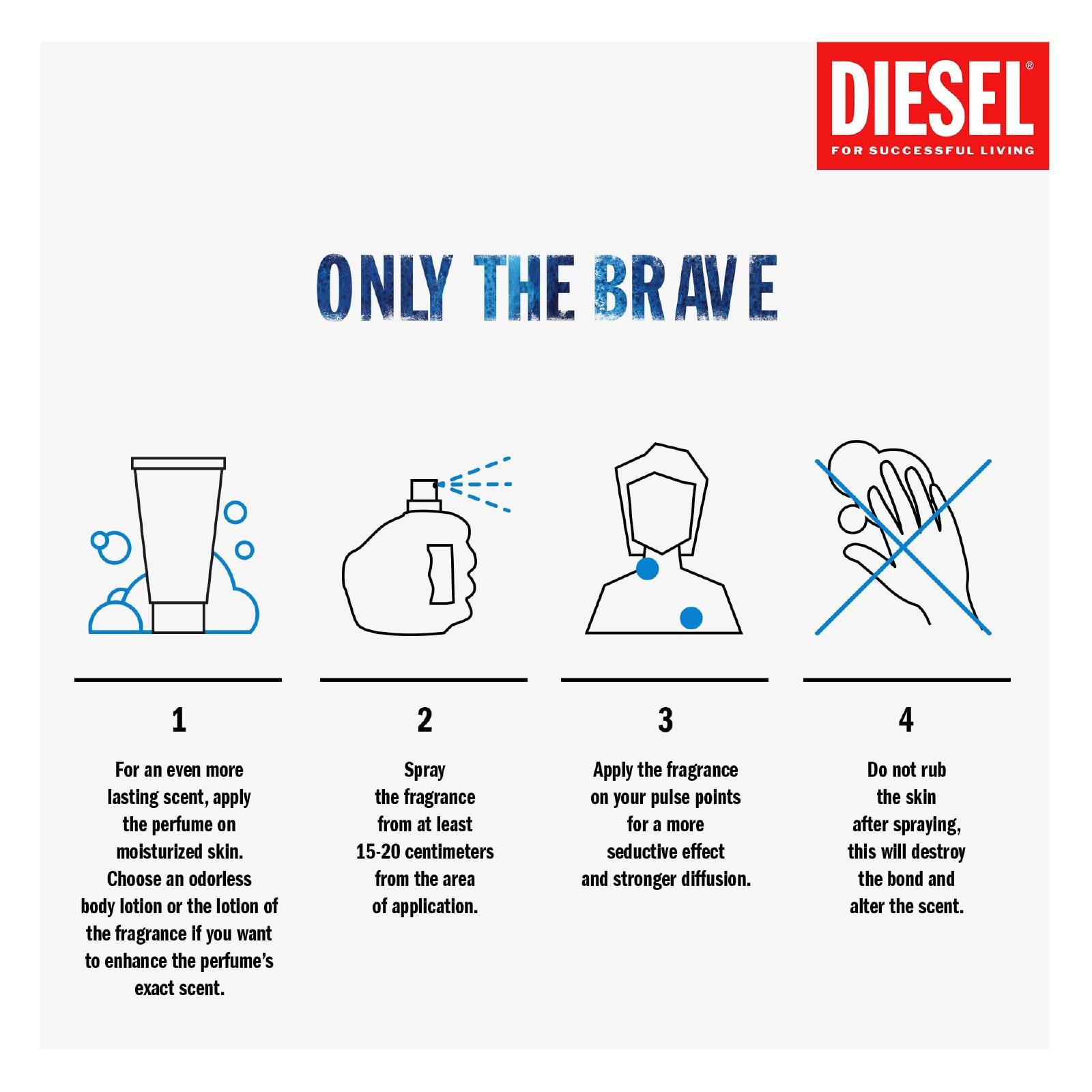 DIESEL®
FOR SUCCESSFUL LIVING

ONLY THE BRAVE

1

For an even more lasting scent, apply the perfume on moisturized skin. Choose an odorless body lotion or the lotion of the fragrance if you want to enhance the perfume's exact scent.

2

Spray the fragrance from at least 15-20 centimeters from the area of application.

3

Apply the fragrance on your pulse points for a more seductive effect and stronger diffusion.

4

Do not rub the skin after spraying, this will destroy the bond and alter the scent.