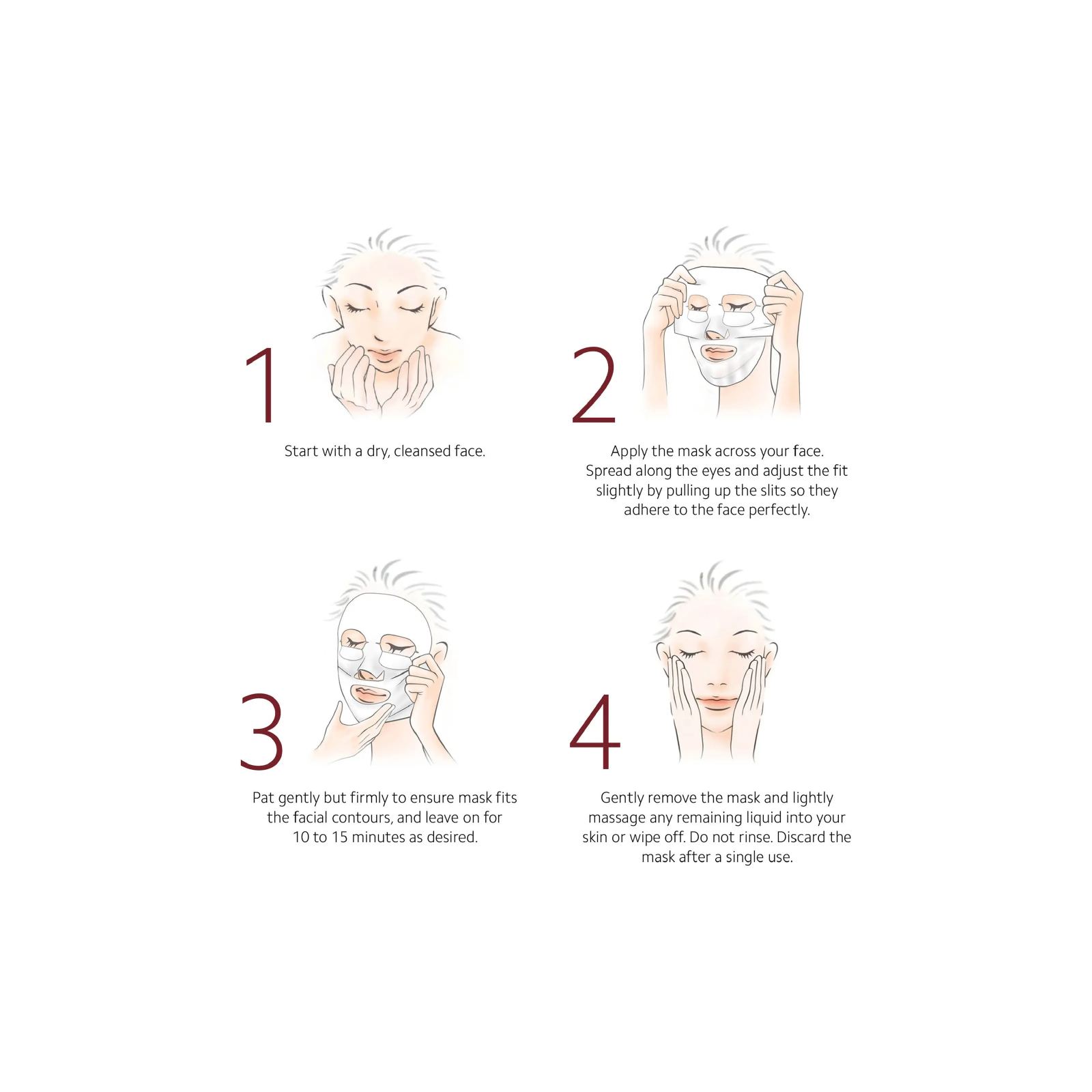 1

Start with a dry, cleansed face.

2

Apply the mask across your face. Spread along the eyes and adjust the fit slightly by pulling up the slits so they adhere to the face perfectly.

3

Pat gently but firmly to ensure mask fits the facial contours, and leave on for 10 to 15 minutes as desired.

4

Gently remove the mask and lightly massage any remaining liquid into your skin or wipe off. Do not rinse. Discard the mask after a single use.