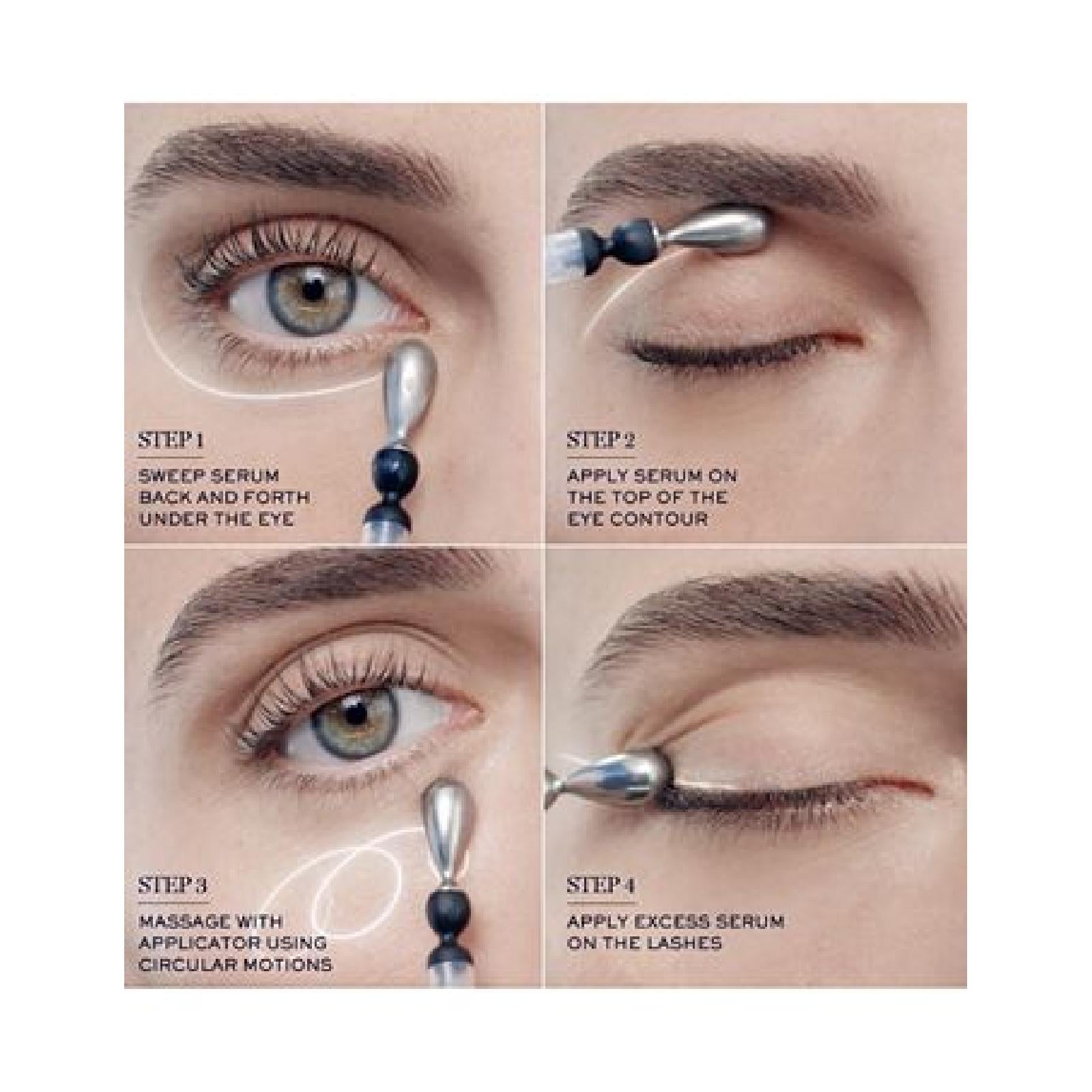 STEP 1

SWEEP SERUM BACK AND FORTH UNDER THE EYE

STEP 2

APPLY SERUM ON THE TOP OF THE EYE CONTOUR

STEP 3

MASSAGE WITH APPLICATOR USING CIRCULAR MOTIONS

STEP 4

APPLY EXCESS SERUM ON THE LASHES